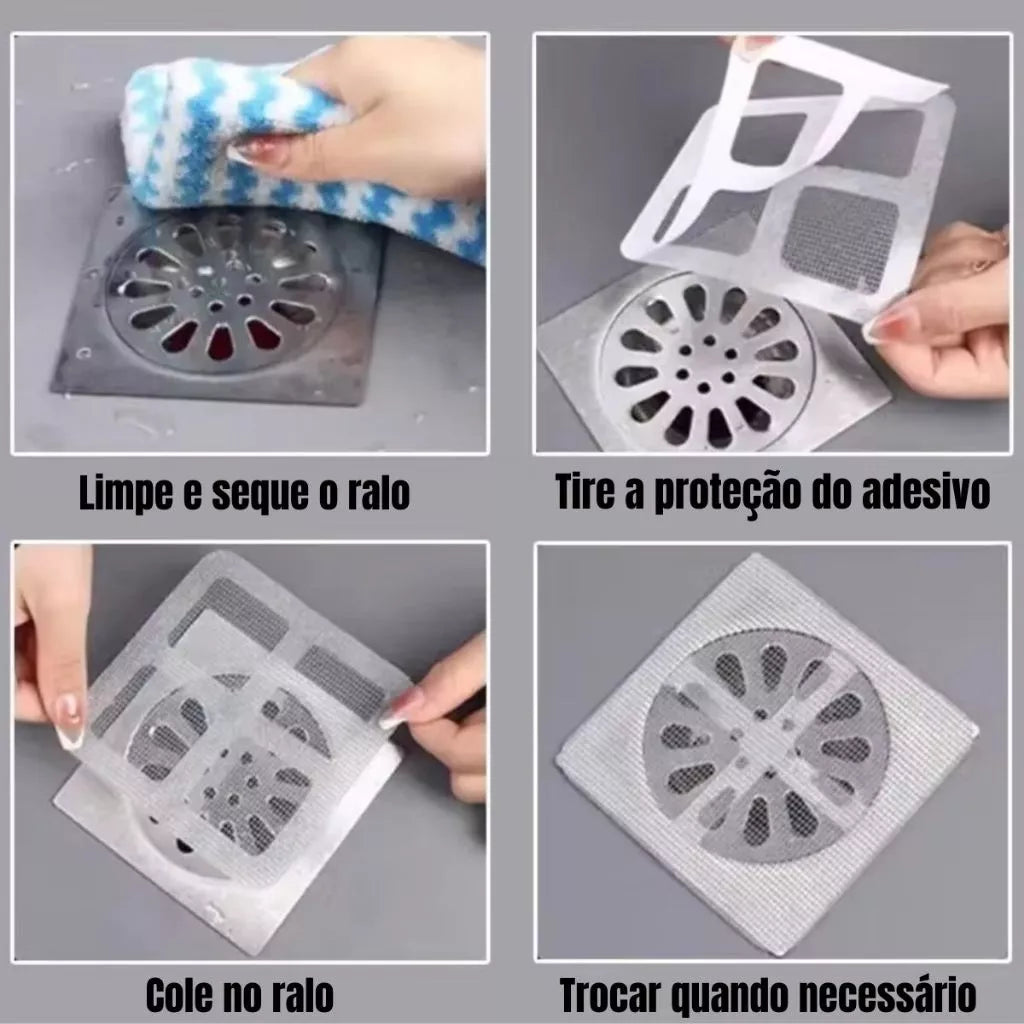 Limpe e seque o ralo

Tire a proteção do adesivo

Cole no ralo

Trocar quando necessário